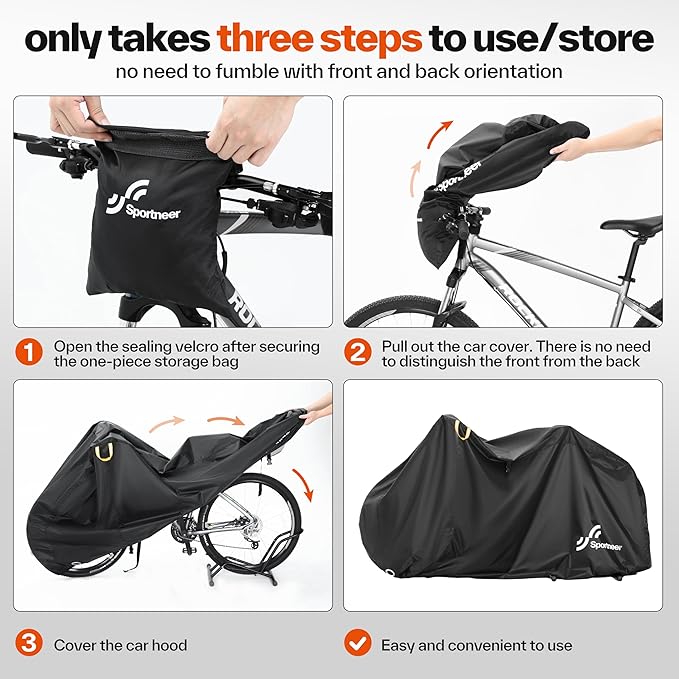 only takes three steps to use/store
no need to fumble with front and back orientation

Sportneer

Sportneer

1 Open the sealing velcro after securing the one-piece storage bag

2 Pull out the car cover. There is no need to distinguish the front from the back

Sportneer

3 Cover the car hood

Easy and convenient to use