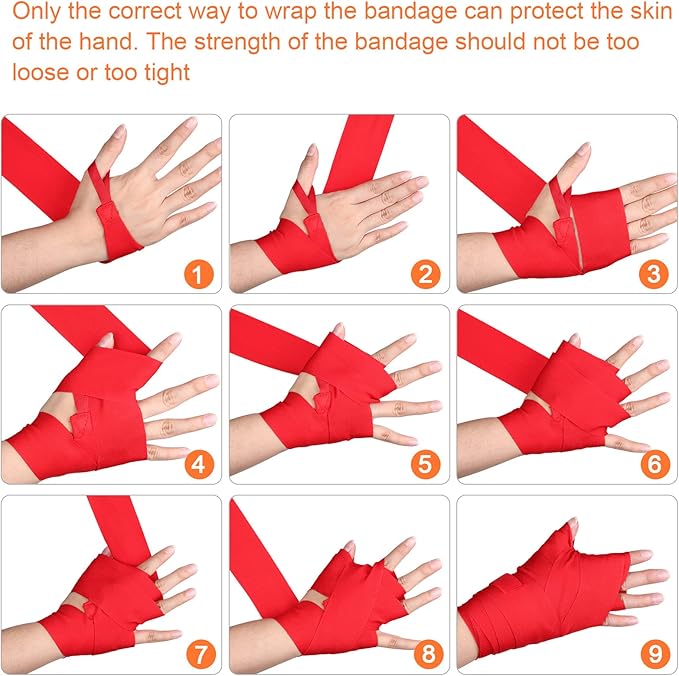 Only the correct way to wrap the bandage can protect the skin of the hand. The strength of the bandage should not be too loose or too tight

1

2

3

4

5

6

7

8

9