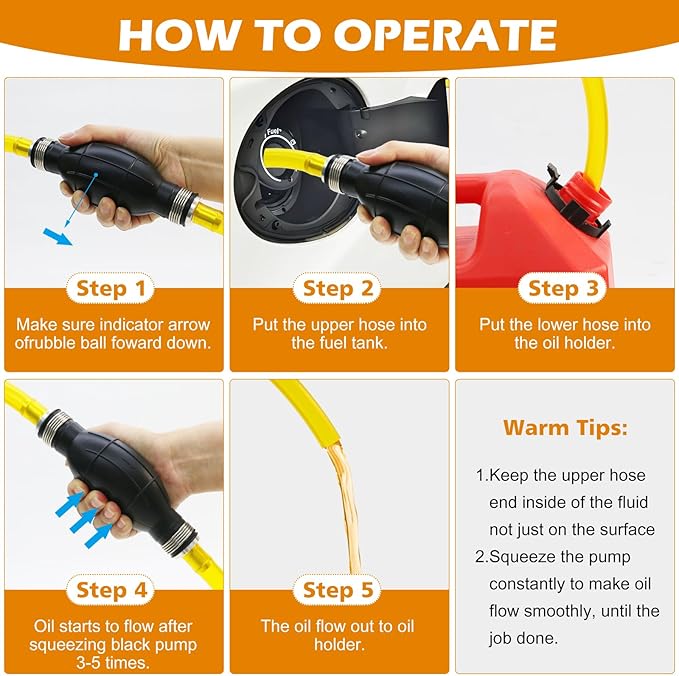 HOW TO OPERATE

Fuel

Step 1
Make sure indicator arrow ofrubble ball foward down.

Step 2
Put the upper hose into the fuel tank.

Step 3
Put the lower hose into the oil holder.

Step 4
Oil starts to flow after squeezing black pump 3-5 times.

Step 5
The oil flow out to oil holder.

Warm Tips:
1.Keep the upper hose end inside of the fluid not just on the surface
2.Squeeze the pump constantly to make oil flow smoothly, until the job done.