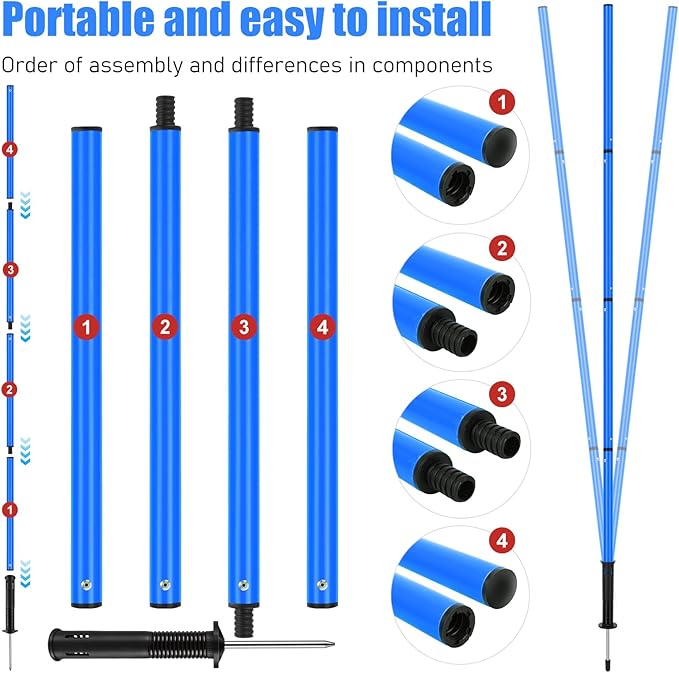 Portable and easy to install

Order of assembly and differences in components

4
3
2
1

1
2
3
4

1
2
3
4