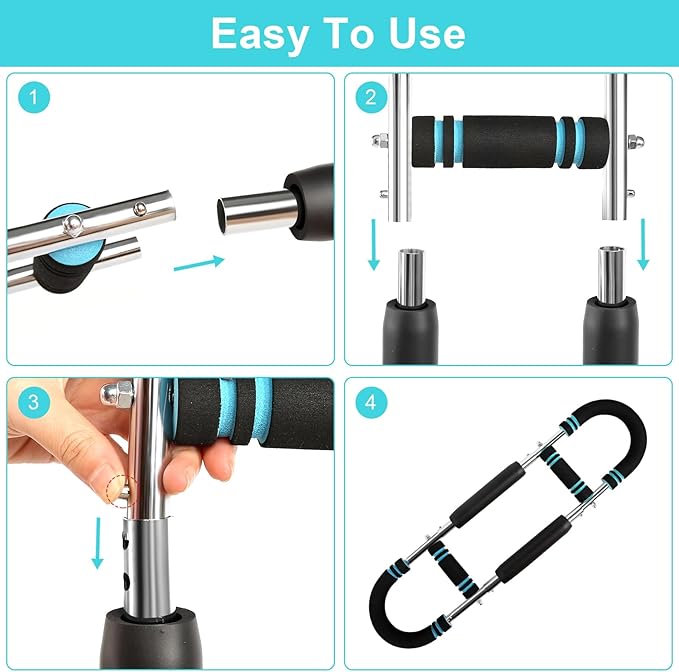 Easy To Use

1

2

3

4