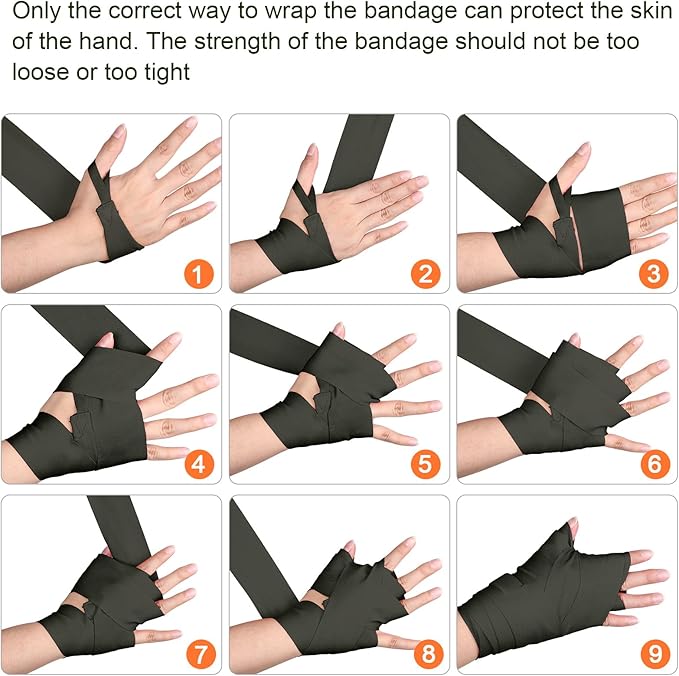 Only the correct way to wrap the bandage can protect the skin of the hand. The strength of the bandage should not be too loose or too tight

1

2

3

4

5

6

7

8

9