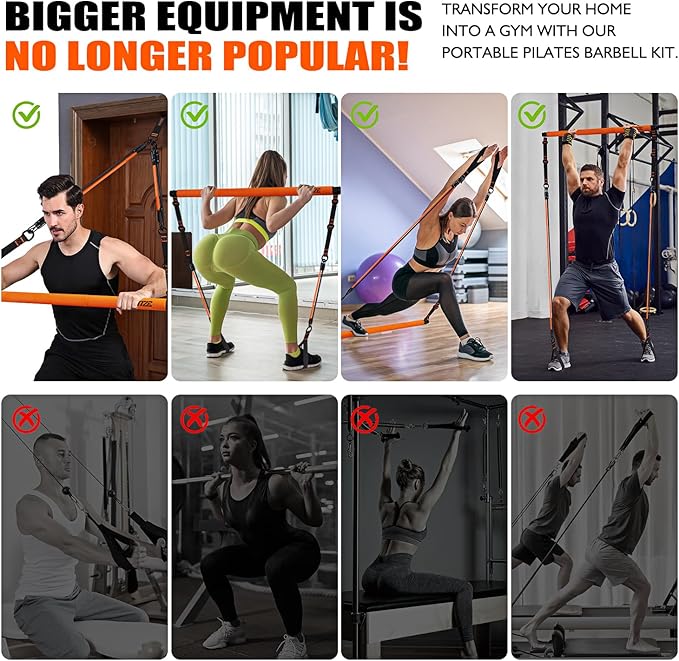 BIGGER EQUIPMENT IS NO LONGER POPULAR!

TRANSFORM YOUR HOME INTO A GYM WITH OUR PORTABLE PILATES BARBELL KIT.