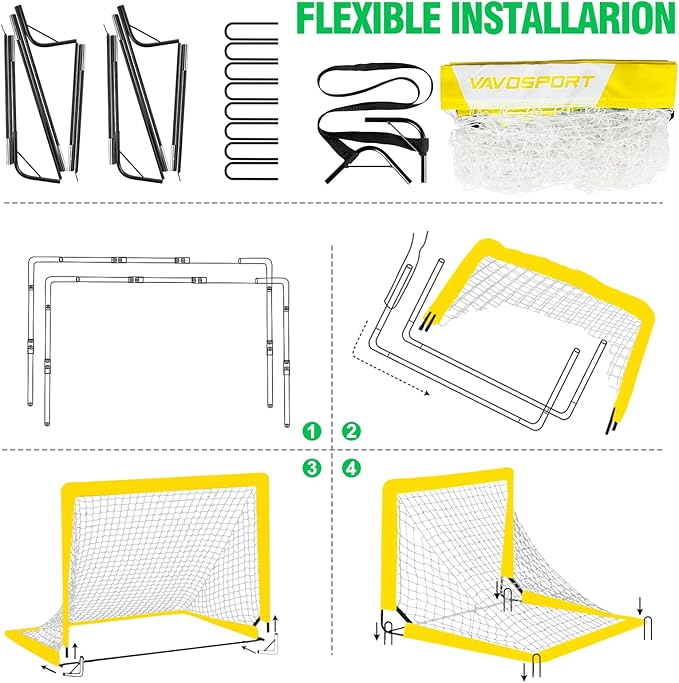 FLEXIBLE INSTALLARION

VAVOSPORT

1

2

3

4