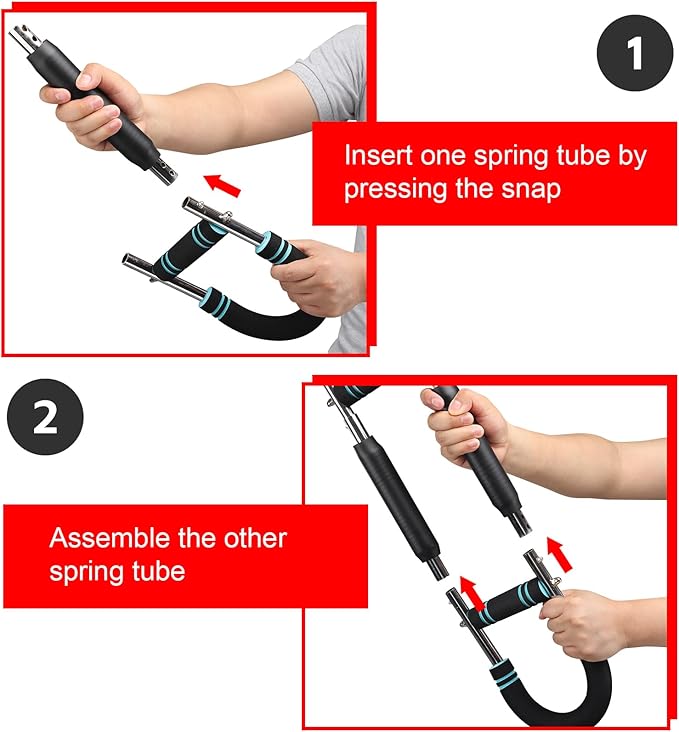 1

Insert one spring tube by pressing the snap

2

Assemble the other spring tube