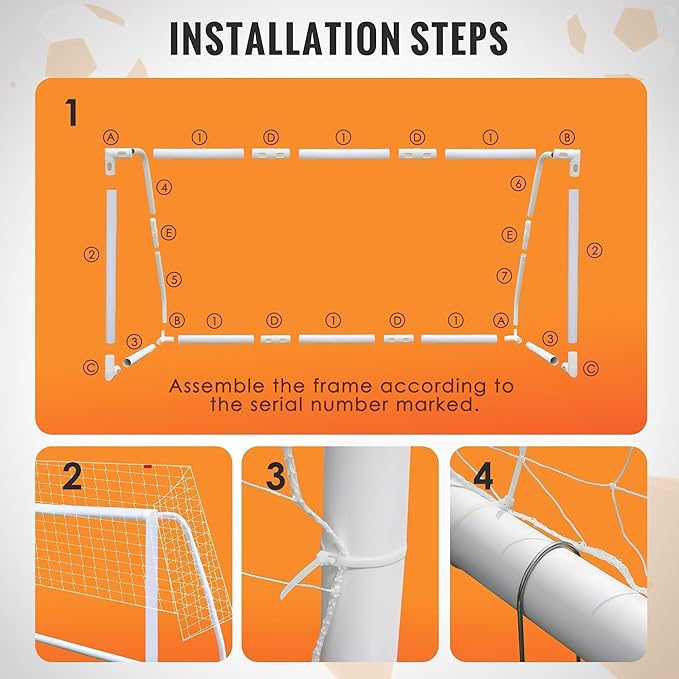 INSTALLATION STEPS

1

A ① D ① D ① B

④ ⑥

② E E ②

⑤ ⑦

B ① D ① D ① A

③ ③

C C

Assemble the frame according to the serial number marked.

2

3

4