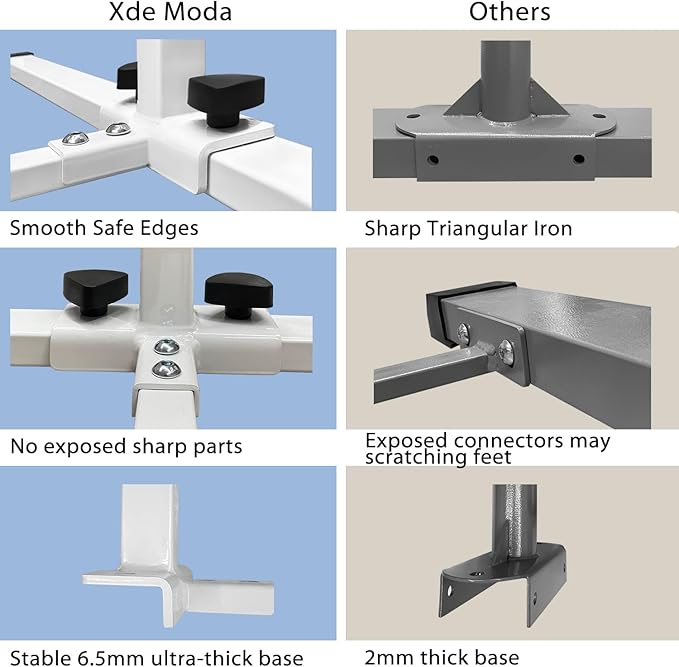 Xde Moda

Smooth Safe Edges

No exposed sharp parts

Stable 6.5mm ultra-thick base

Others

Sharp Triangular Iron

Exposed connectors may scratching feet

2mm thick base