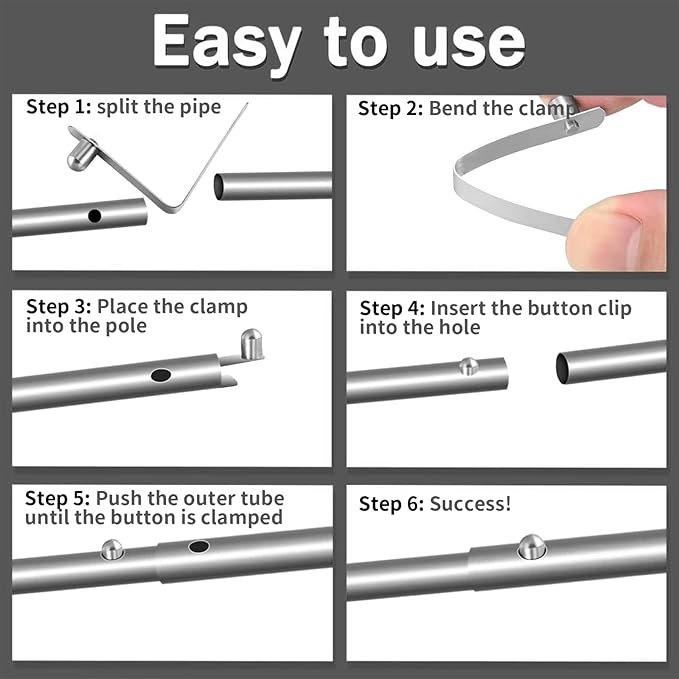 Easy to use

Step 1: split the pipe

Step 2: Bend the clamp

Step 3: Place the clamp into the pole

Step 4: Insert the button clip into the hole

Step 5: Push the outer tube until the button is clamped

Step 6: Success!